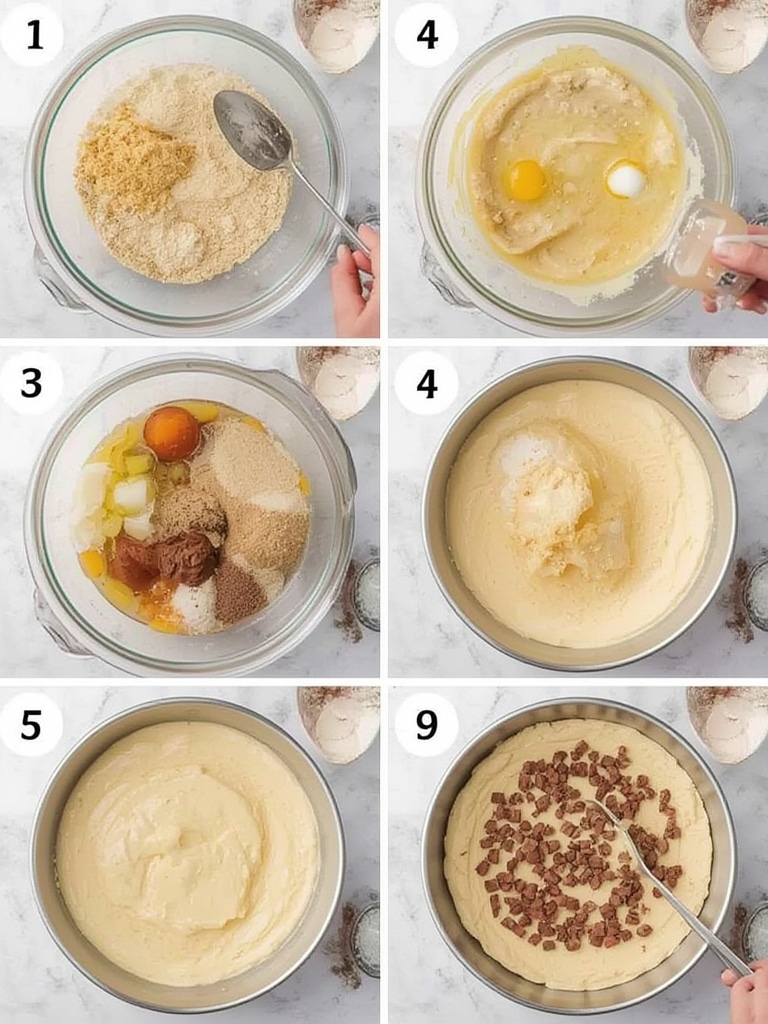 1

4

3

4

5

9