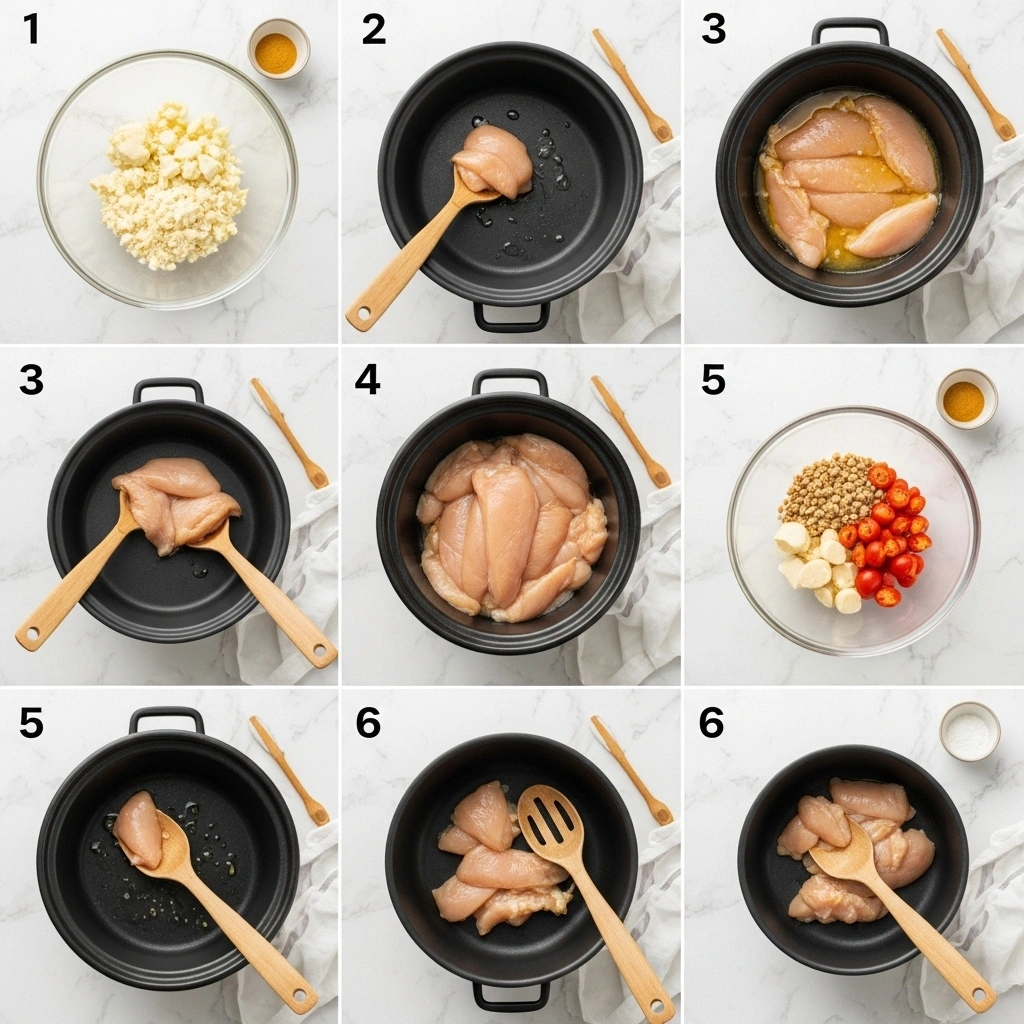 1

2

3

3

4

5

5

6

6