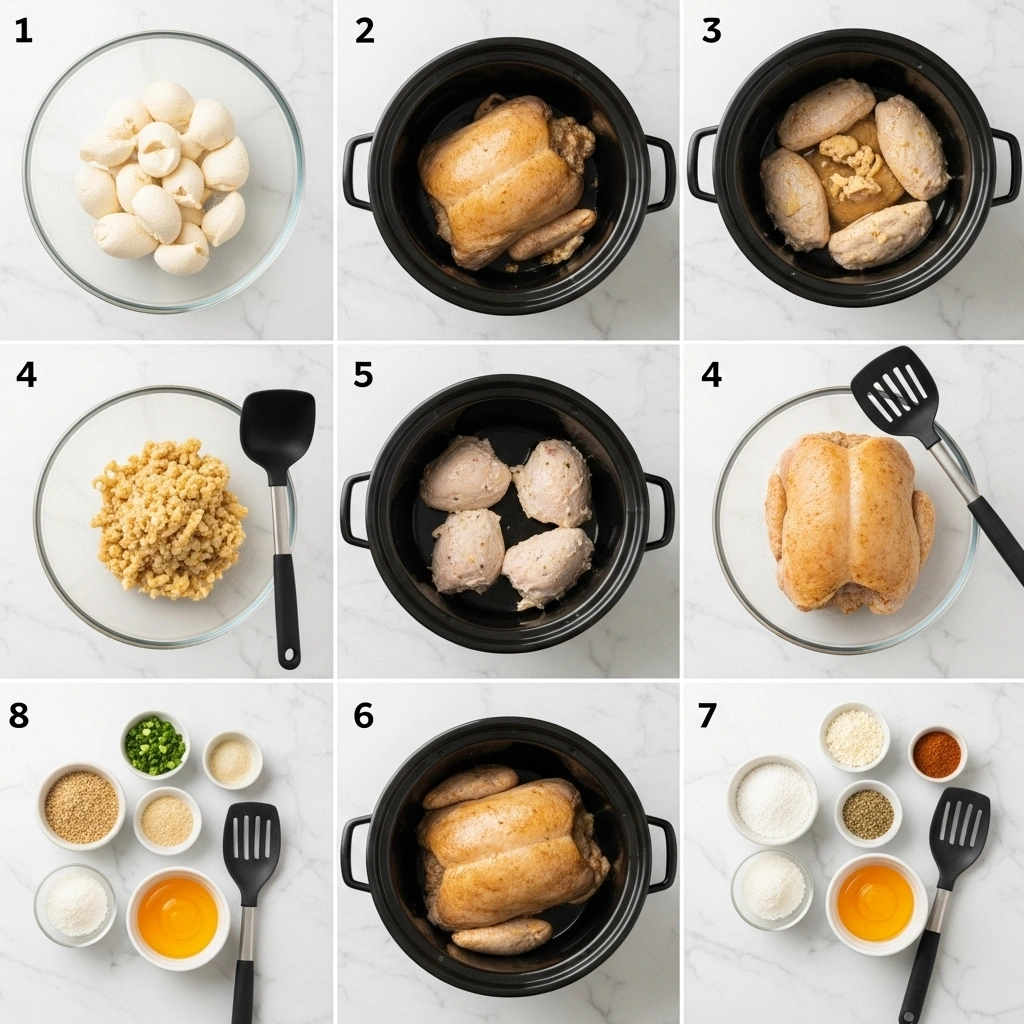 1

2

3

4

5

4

8

6

7