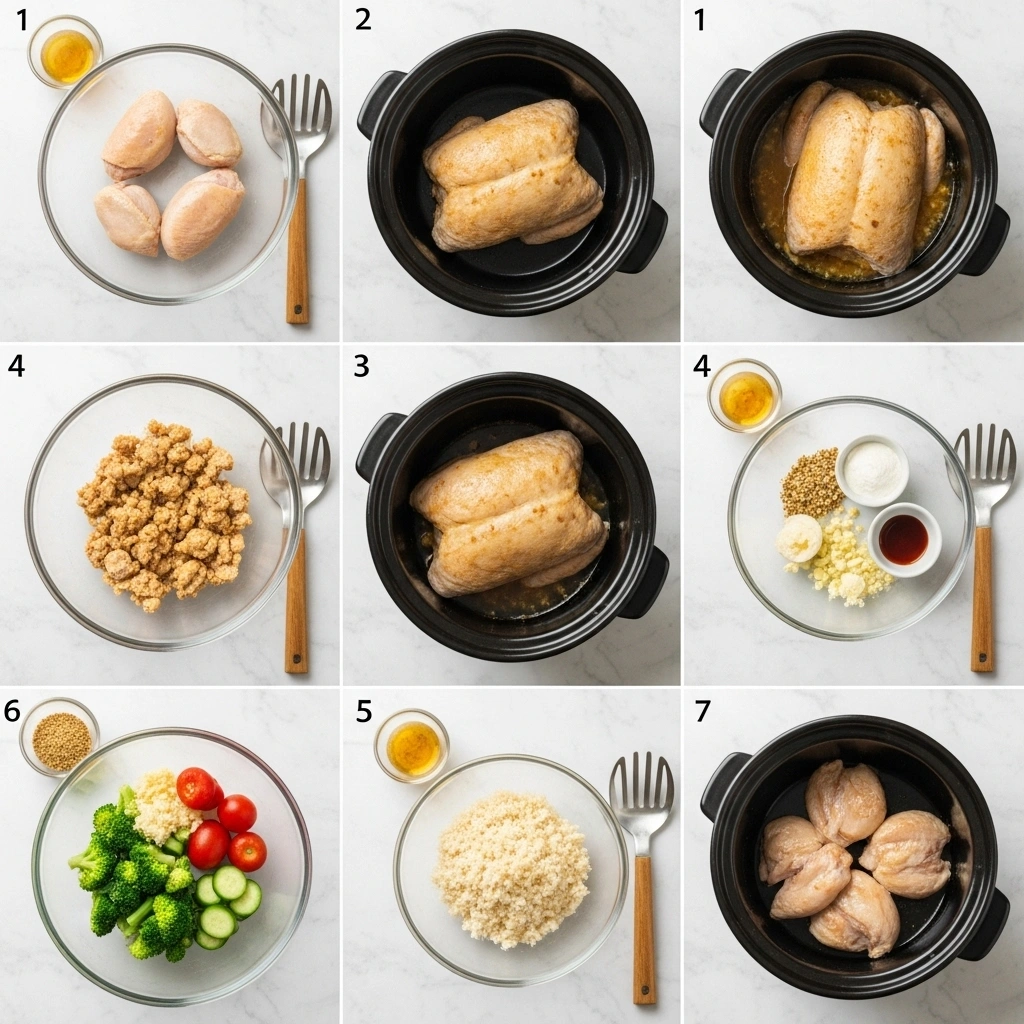 1

2

1

4

3

4

6

5

7