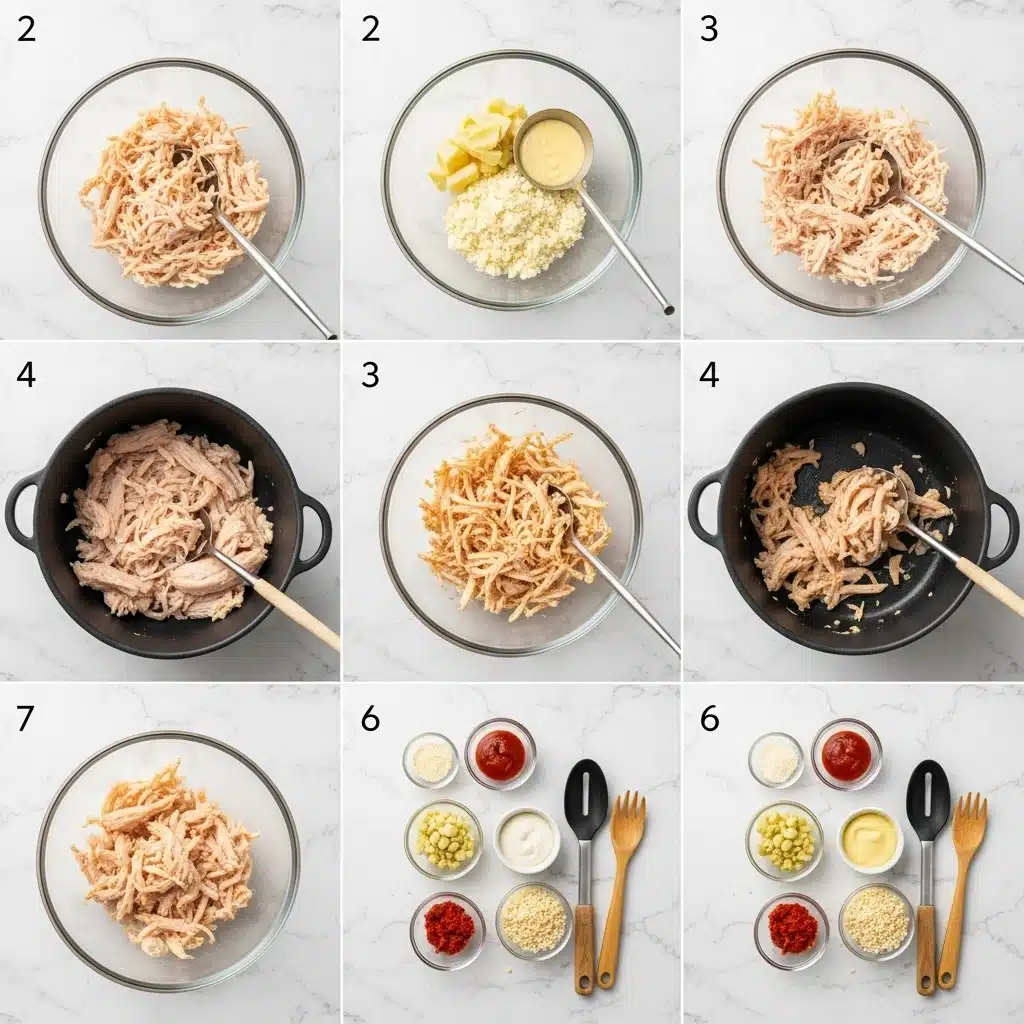 2

2

3

4

3

4

7

6

6