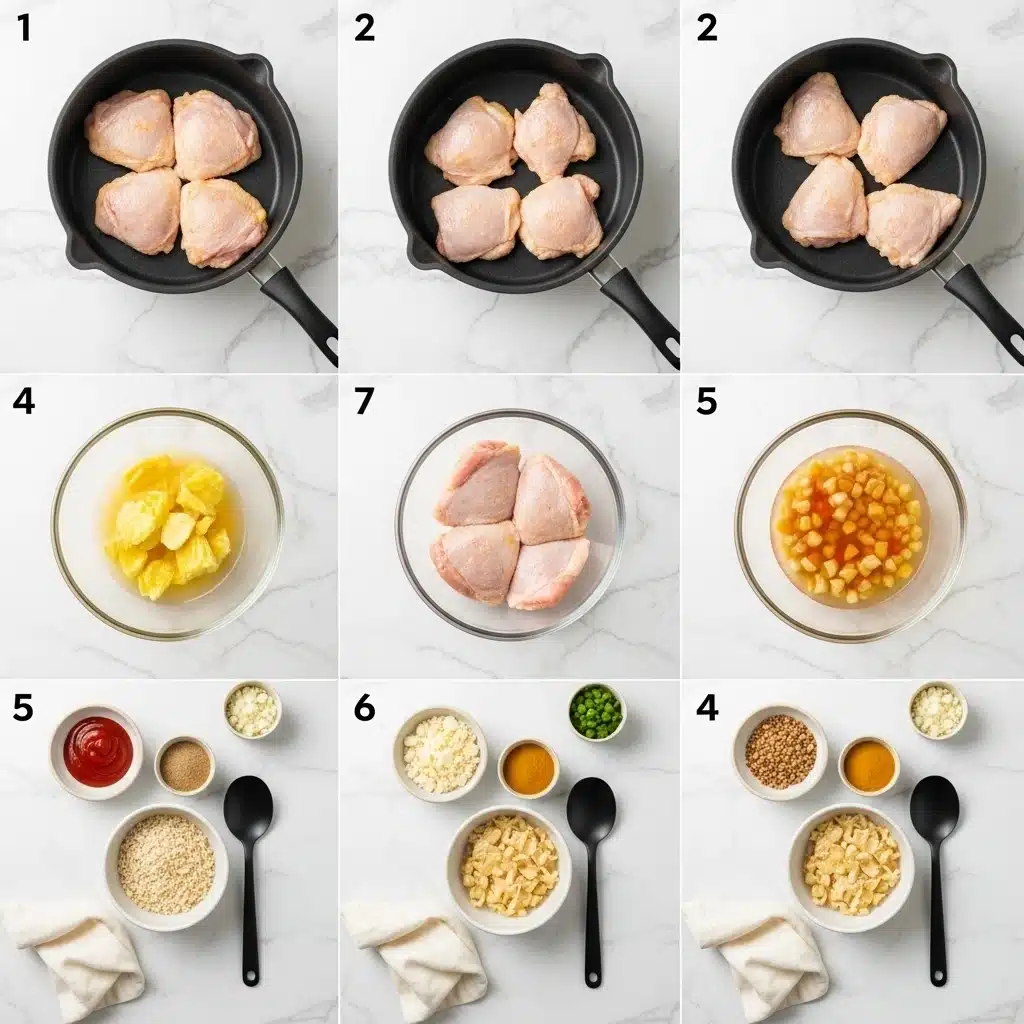 1

2

2

4

7

5

5

6

4