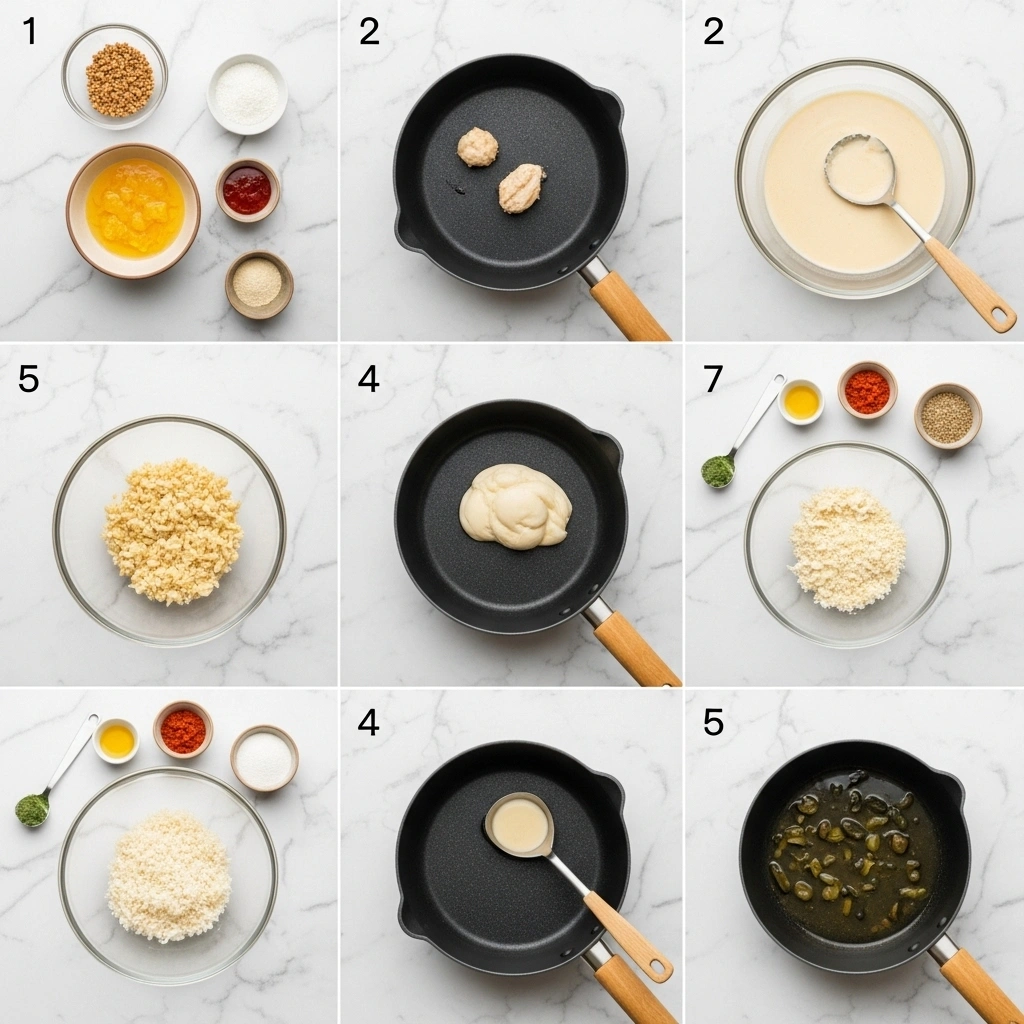 1

2

2

5

4

7

4

5