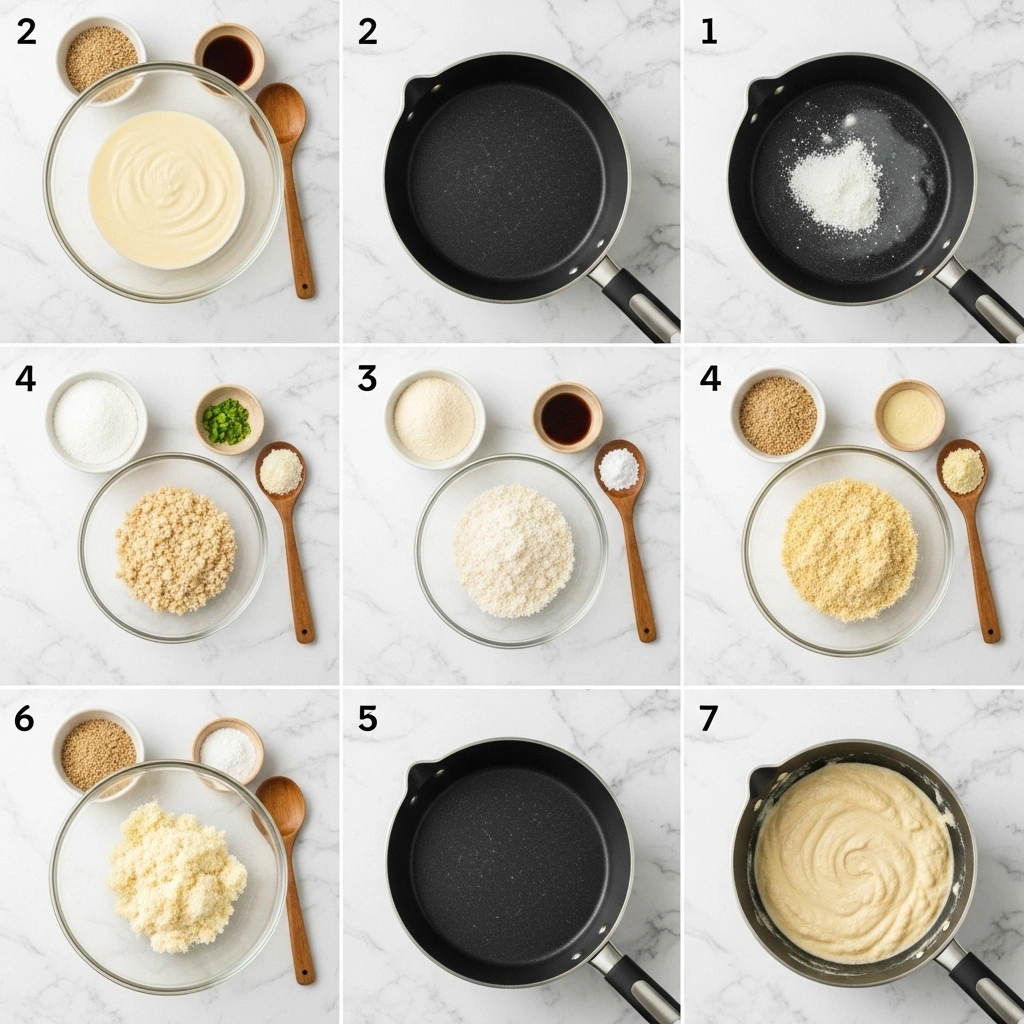 2

2

1

4

3

4

6

5

7