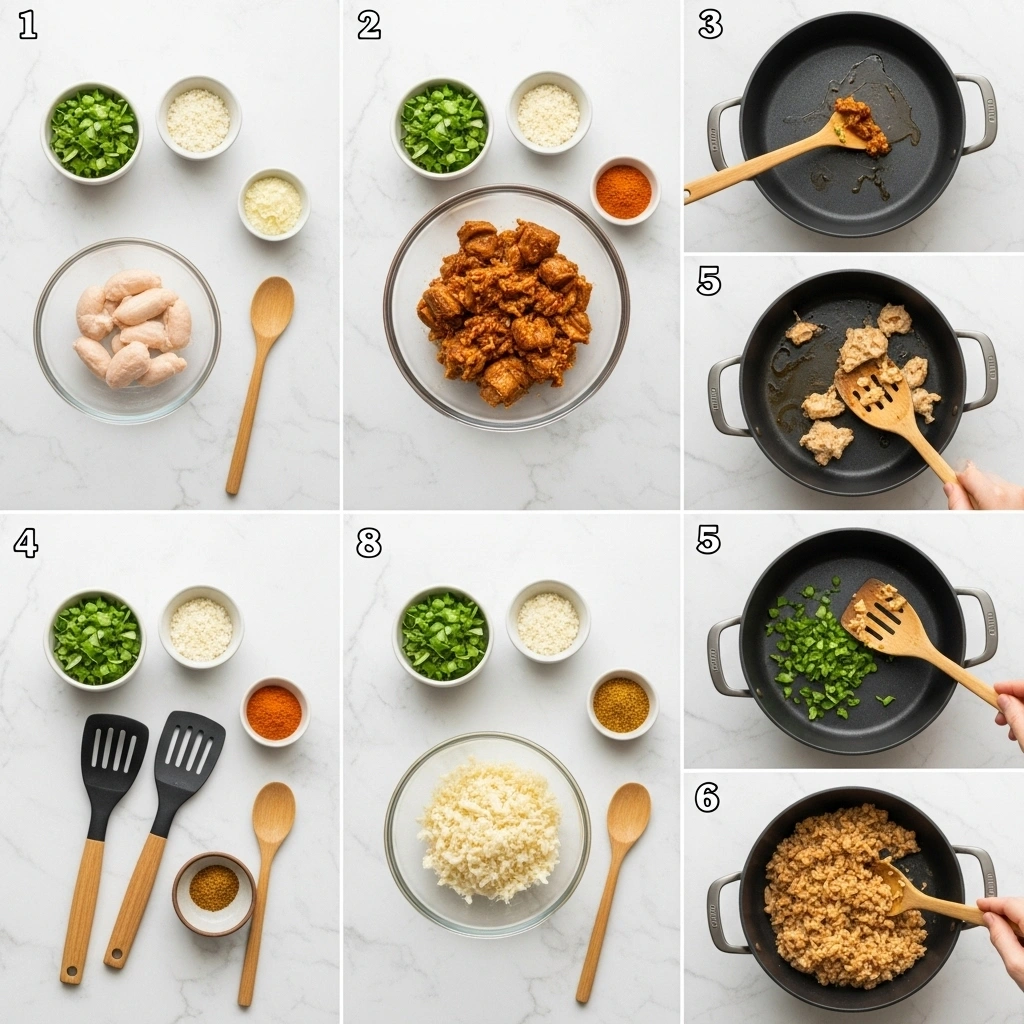 1

2

3

5

4

8

5

6