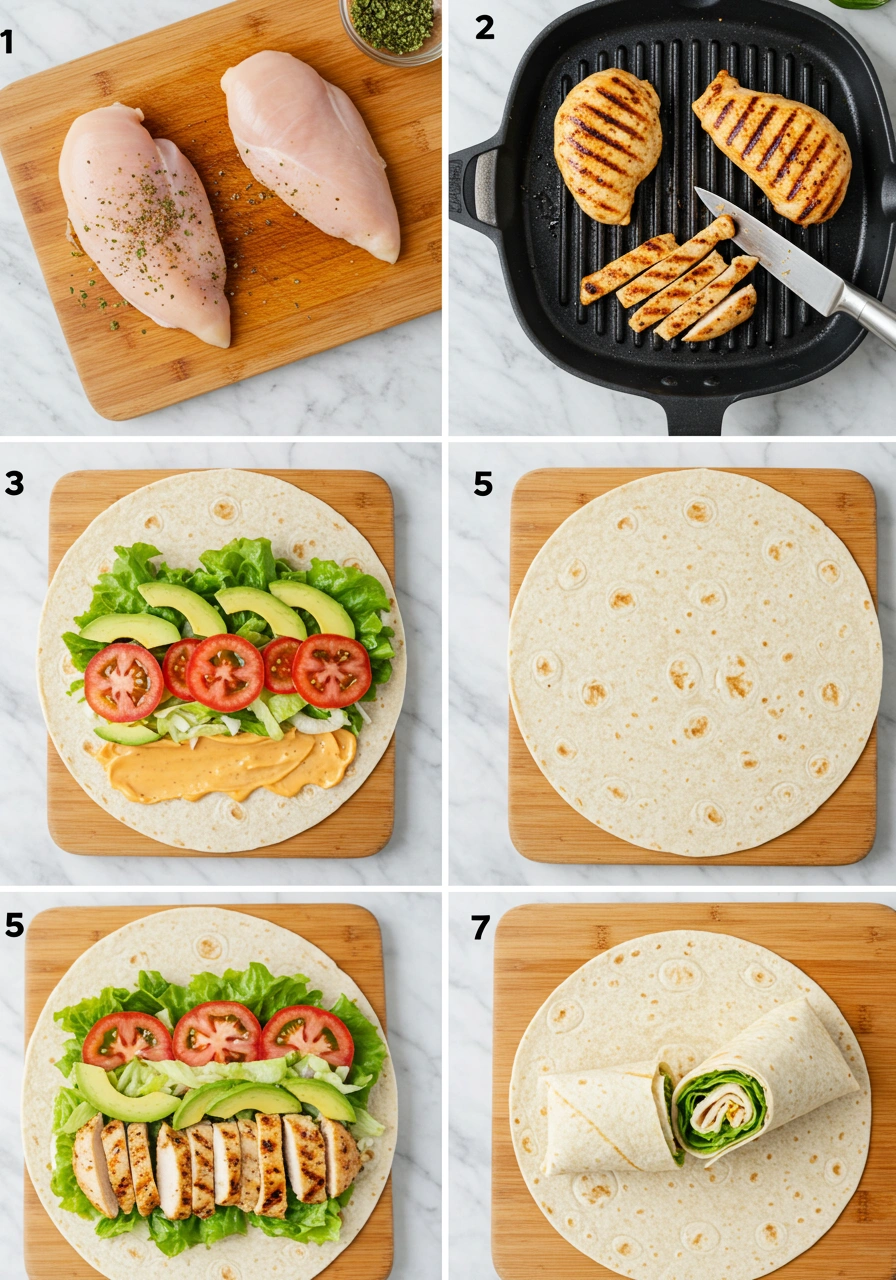 1

2

3

5

5

7