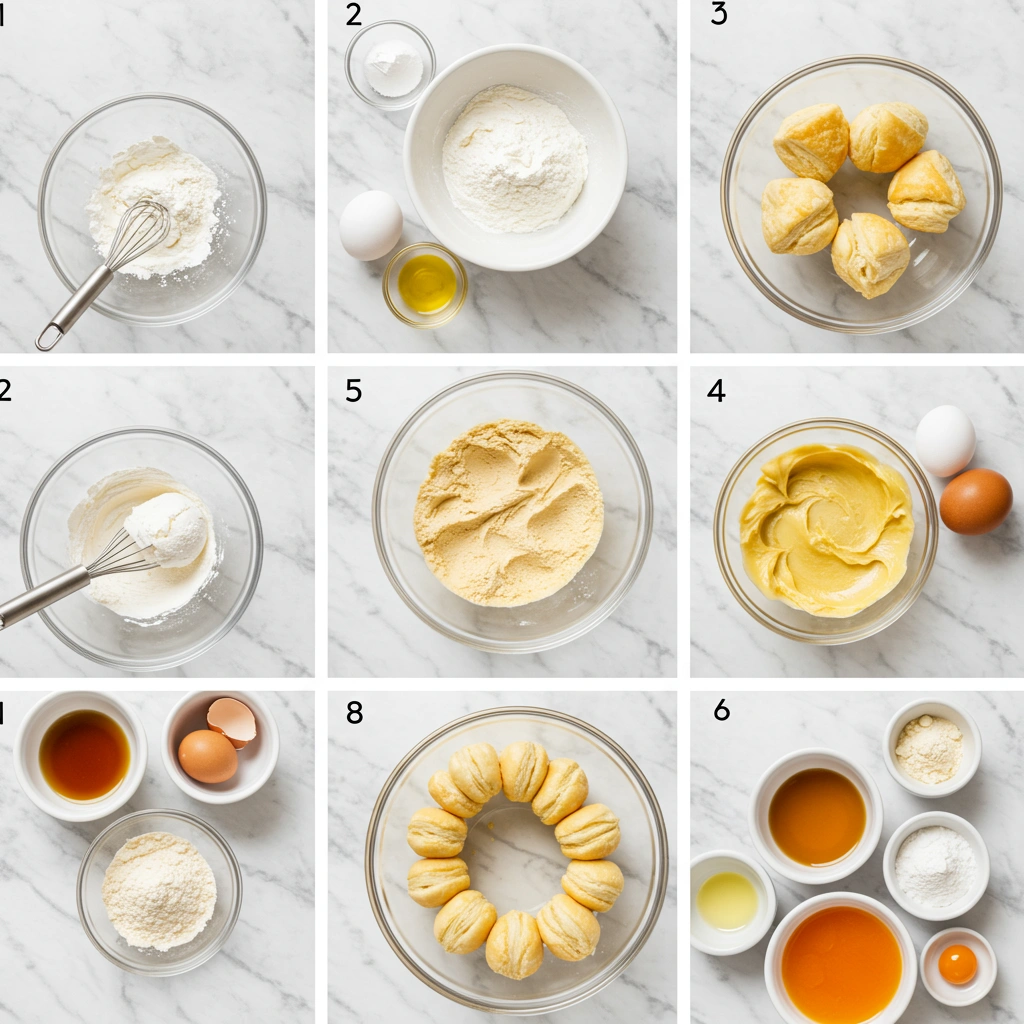 1

2

3

2

5

4

1

8

6